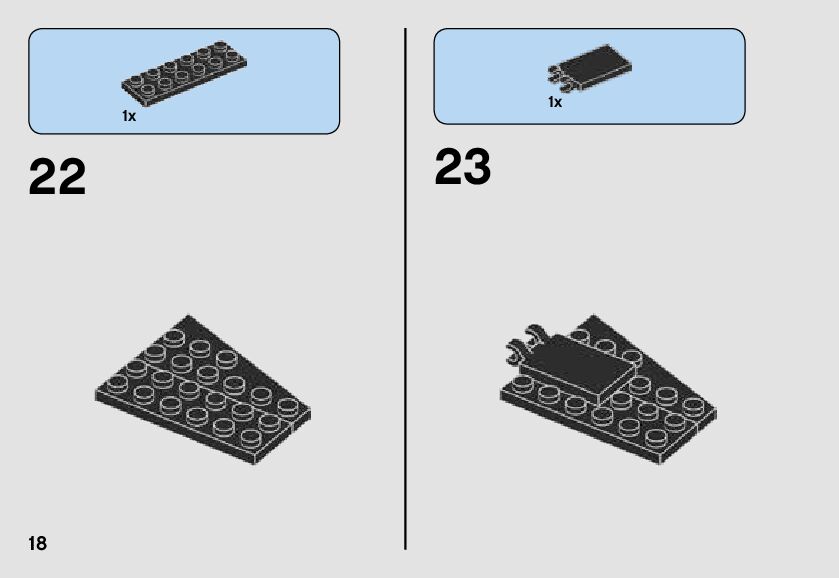 1x

22

1x

23

18