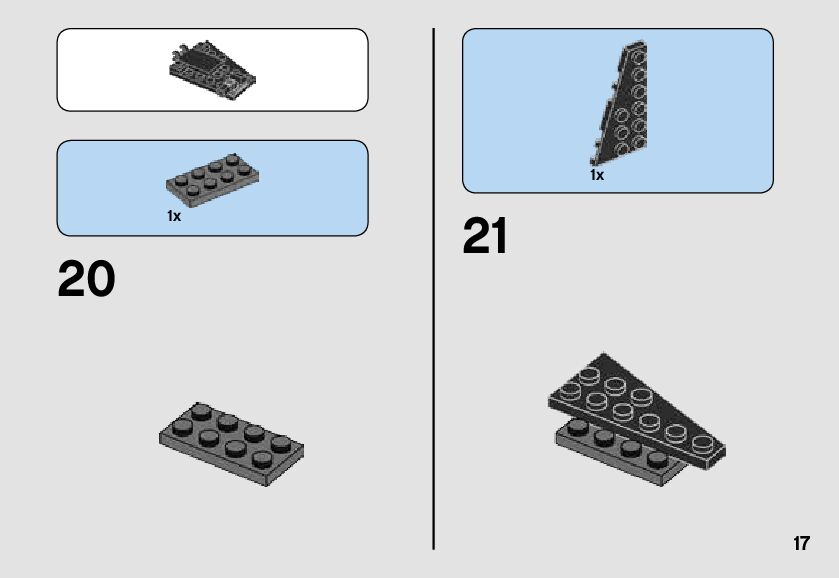 1x

20

1x

21

17