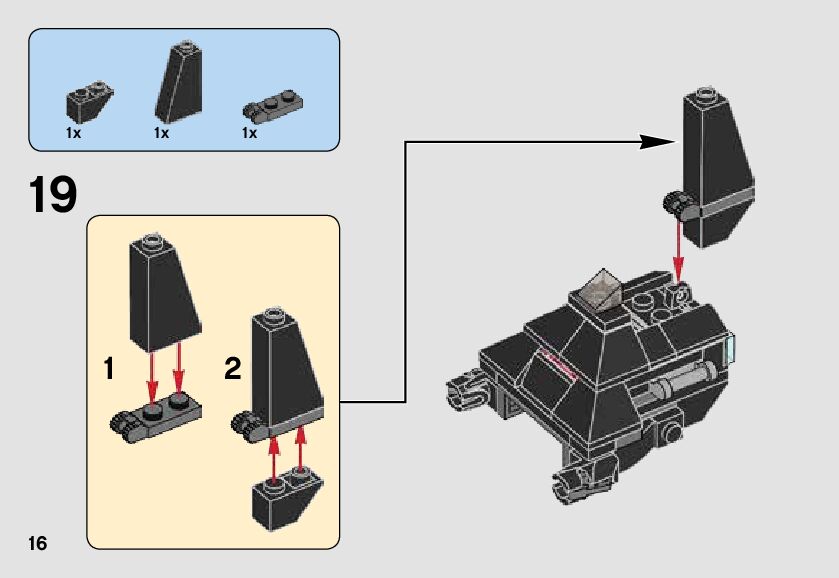 1x 1x 1x

19

1

2

16