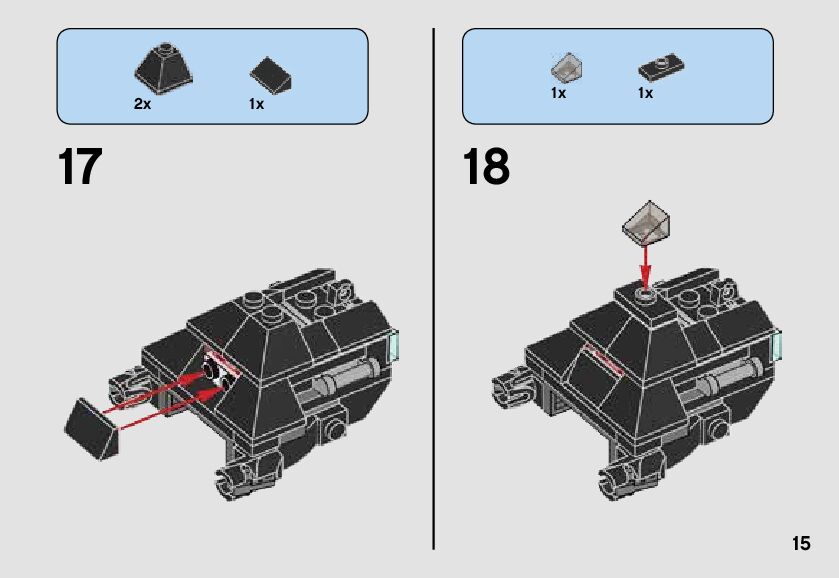 2x 1x

17

1x 1x

18

15