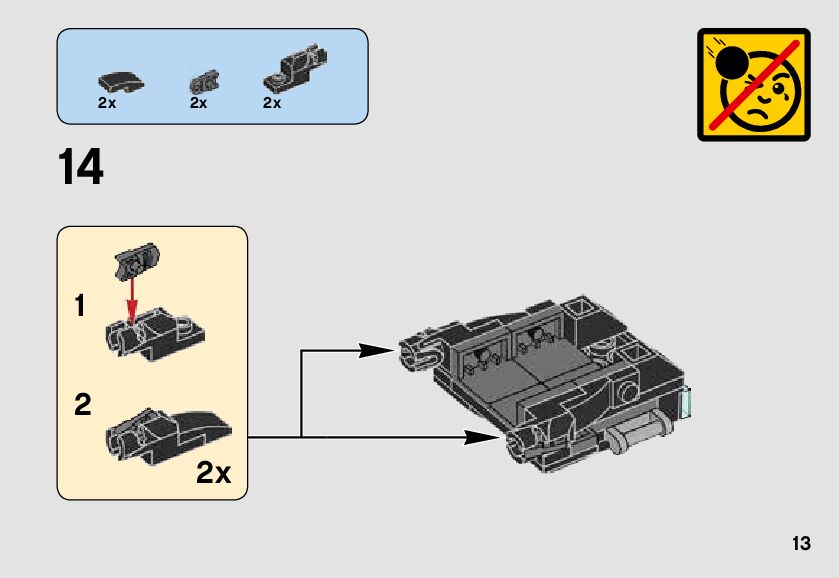 2x 2x 2x

14

1

2

2x

13