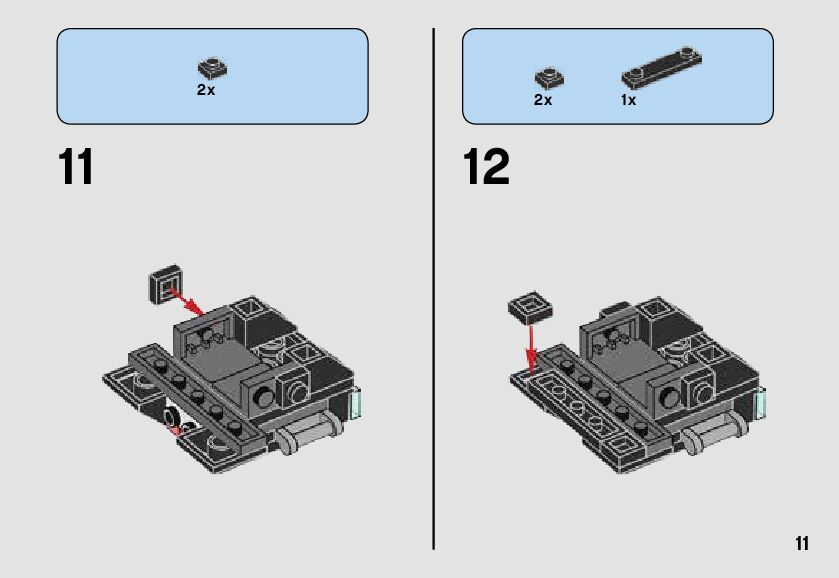 2x

11

2x 1x

12

11