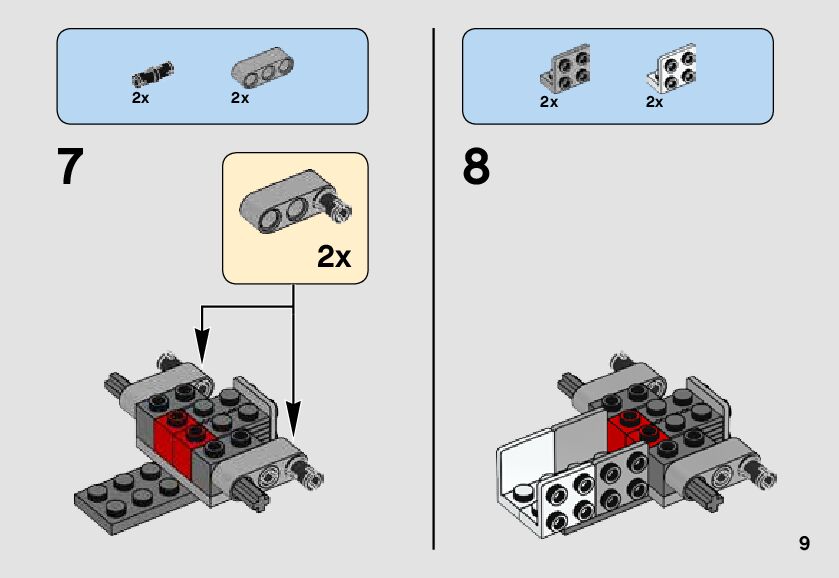 2x 2x

7

2x

2x 2x

8

9