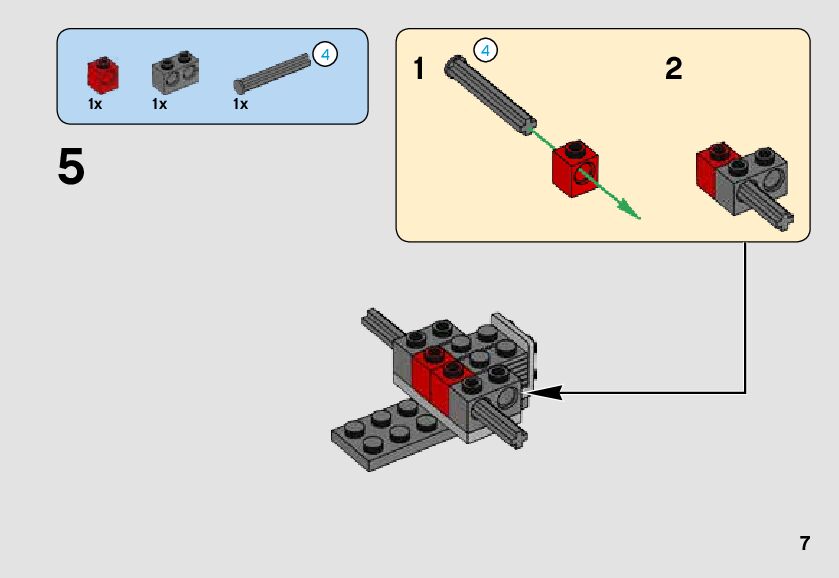 1x 1x 1x 4

5

1 4

2

7