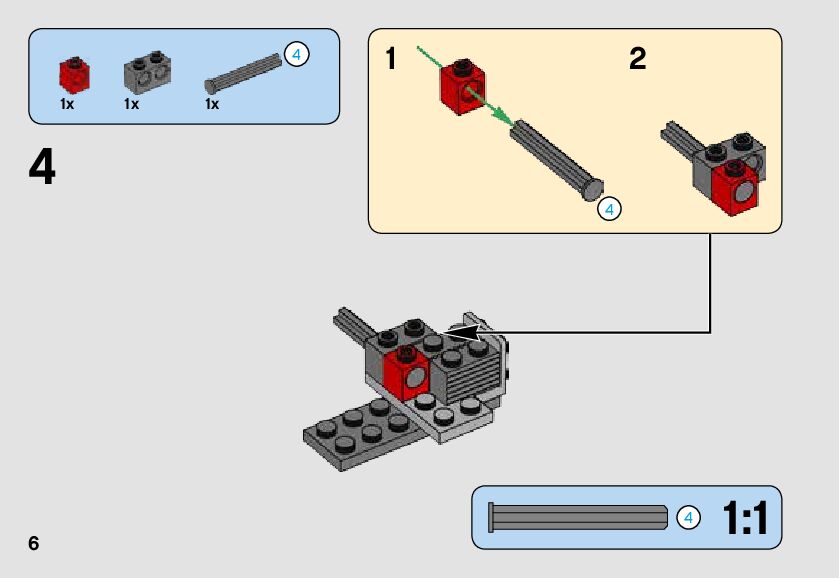 1x 1x 1x 4

4

1 2

4

4 1:1

6