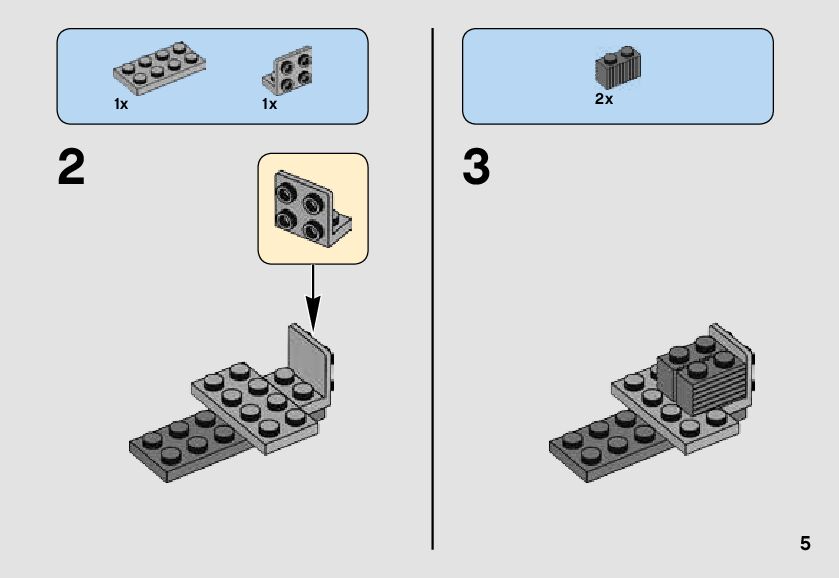 1x 1x

2

2x

3

5