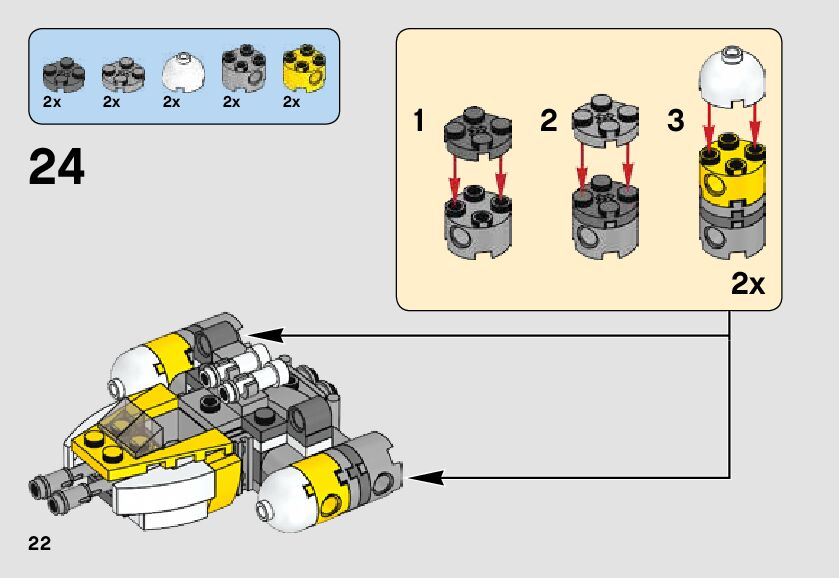 2x 2x 2x 2x 2x

24

1 2 3

2x

22