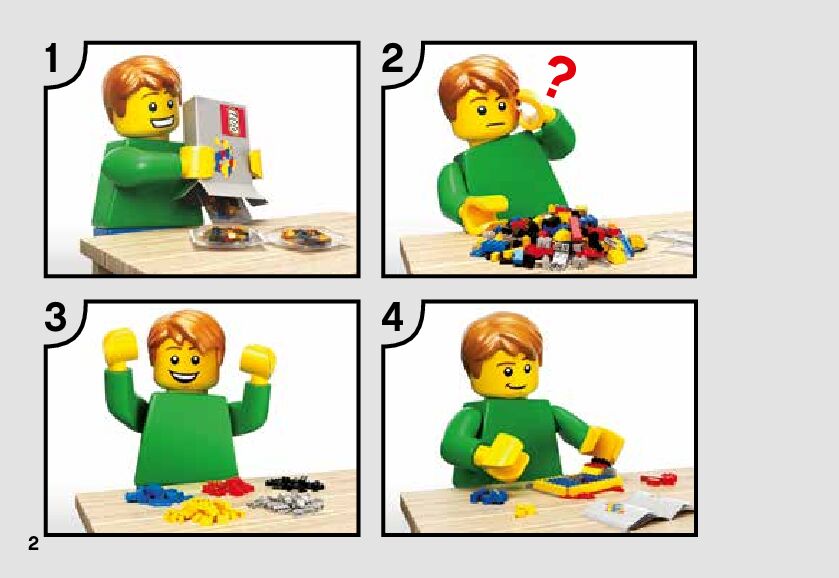 1

2

?

3

4

2