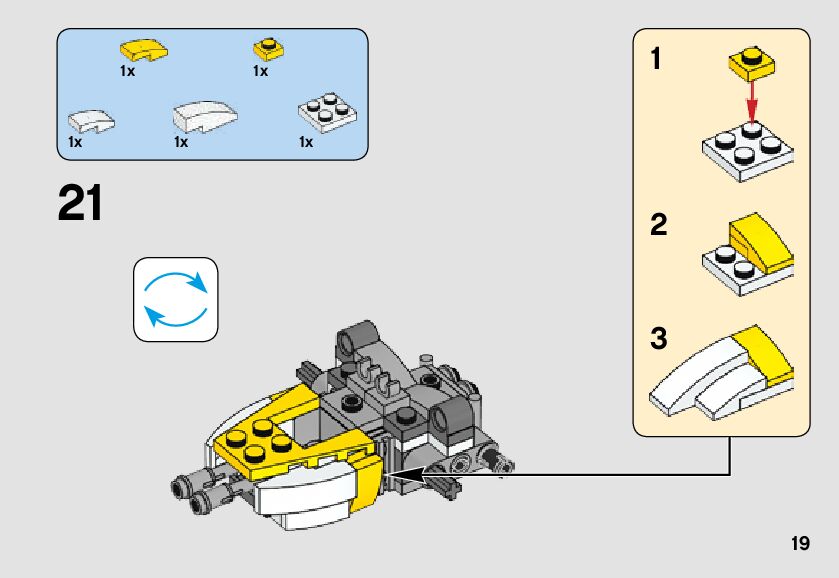 1x 1x

1x 1x 1x

21

1

2

3

19