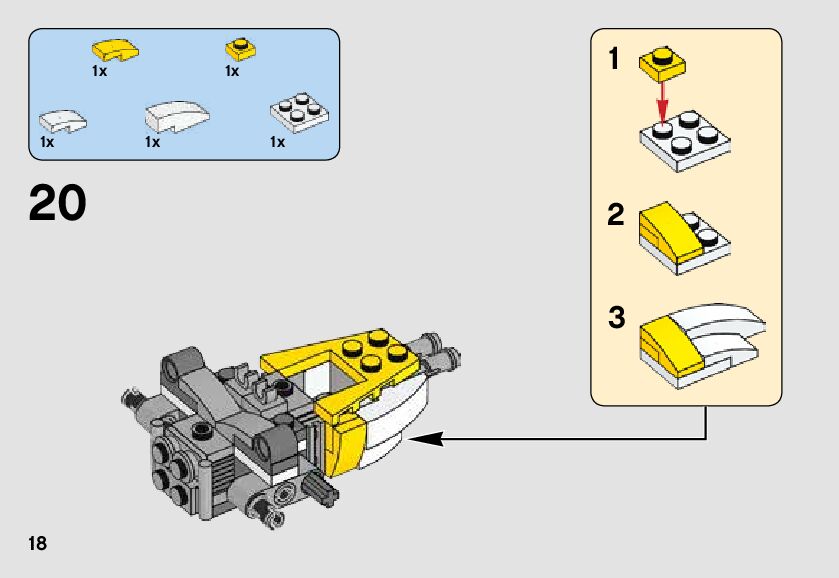 1x
1x
1x
1x
1x

20

1
2
3

18