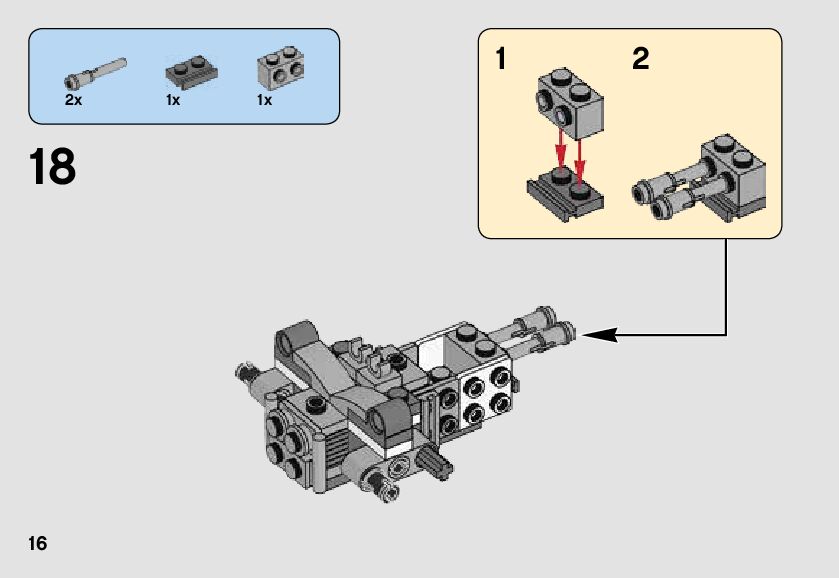 2x 1x 1x

18

1 2

16