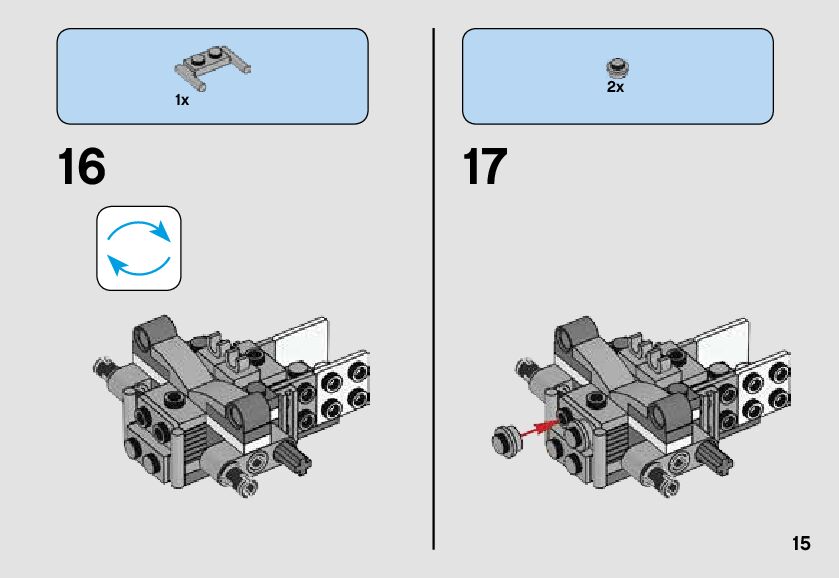 1x

16

2x

17

15