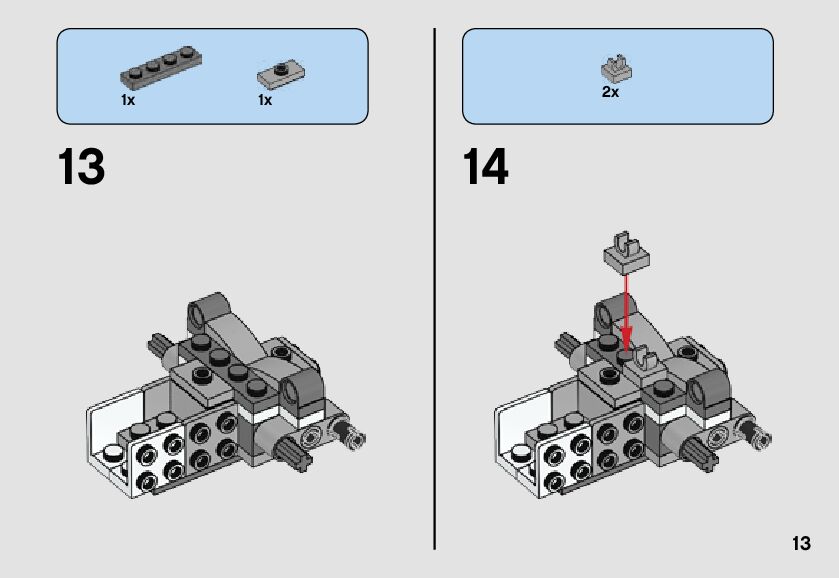 1x 1x

13

2x

14

13