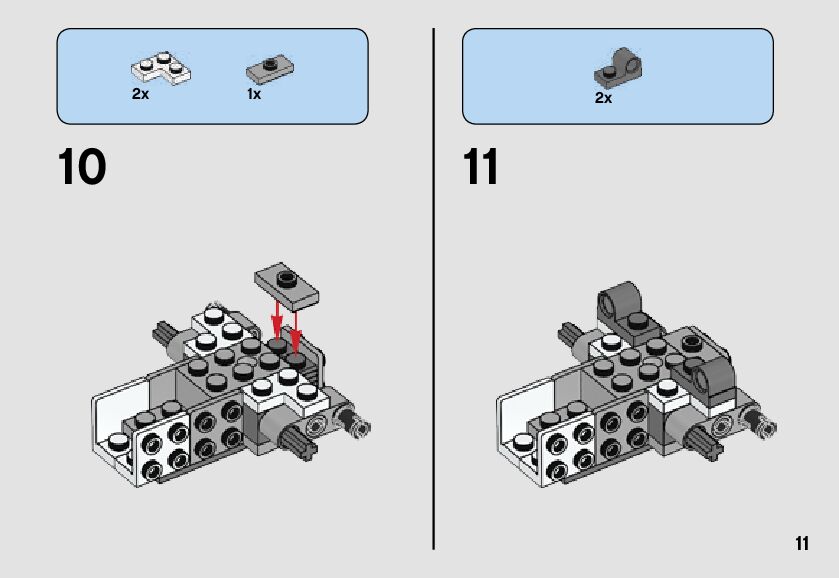 2x
1x

10

2x

11

11