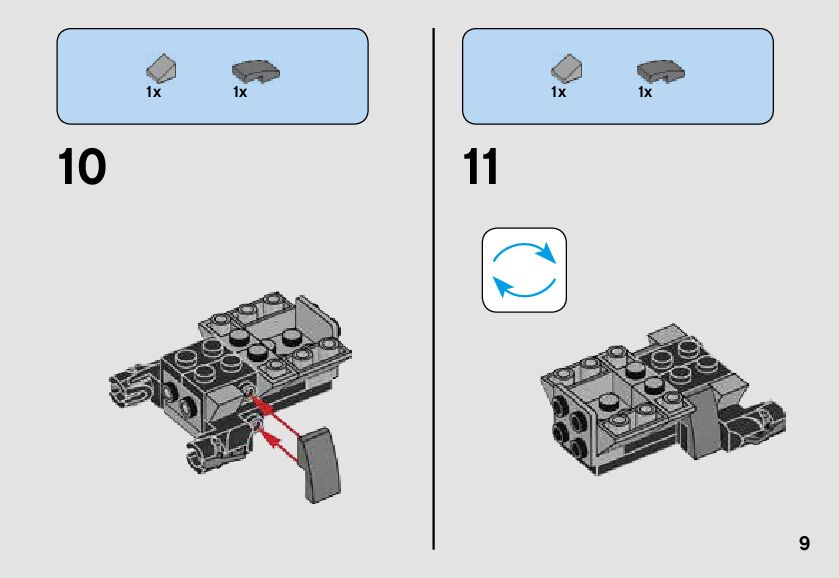 1x 1x

10

1x 1x

11

9