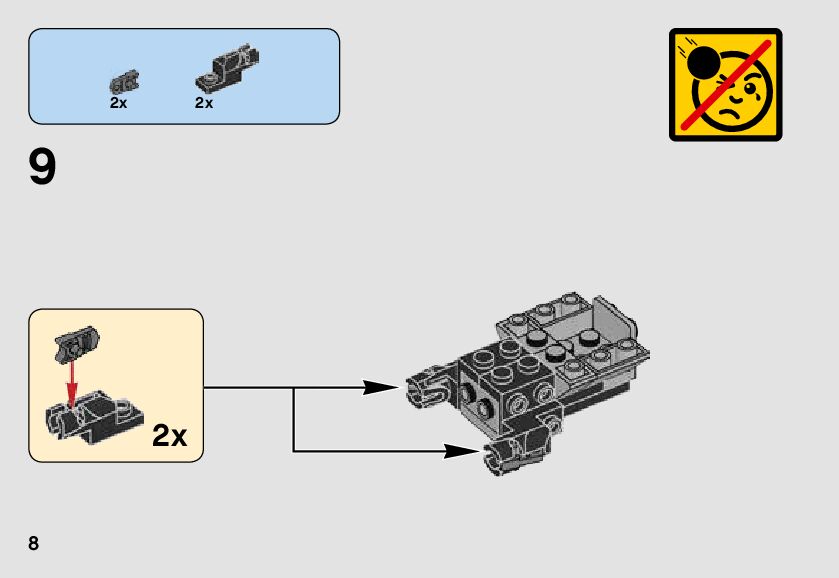 2x 2x

9

2x

8