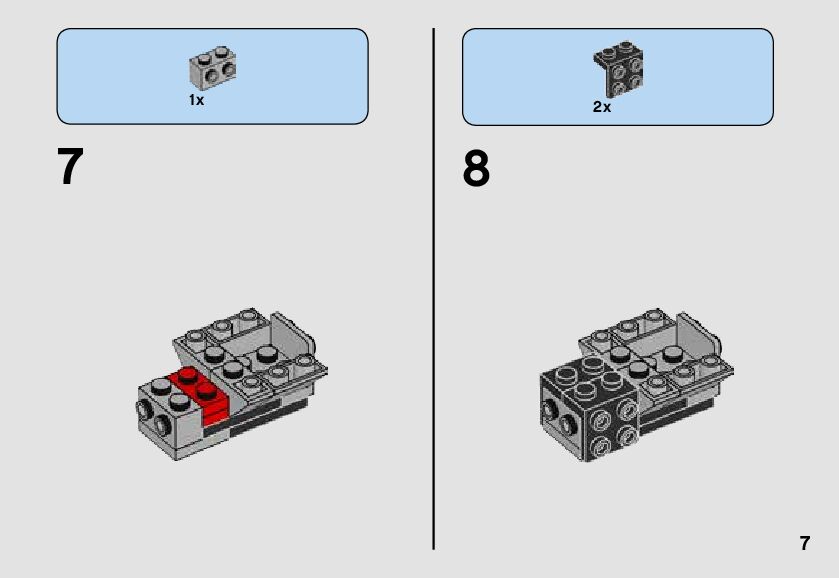 1x

7

2x

8

7