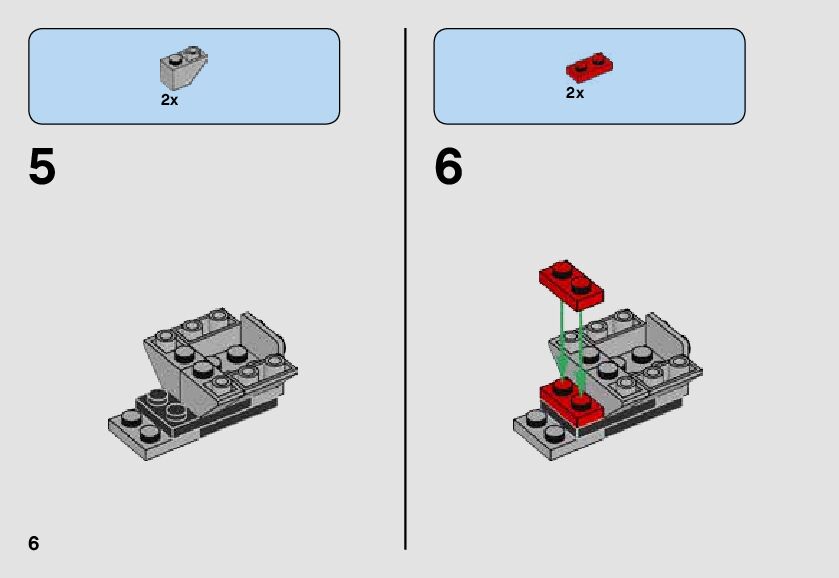 2x

5

2x

6

6