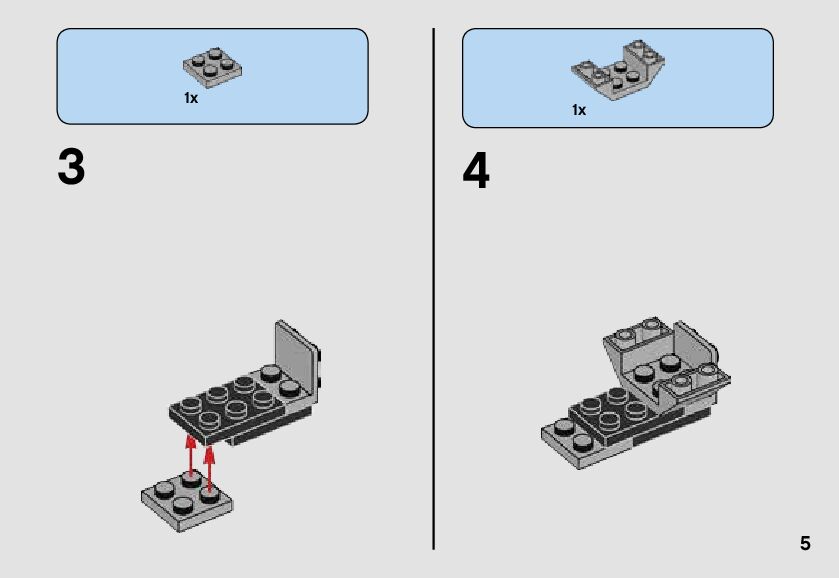 1x

3

1x

4

5