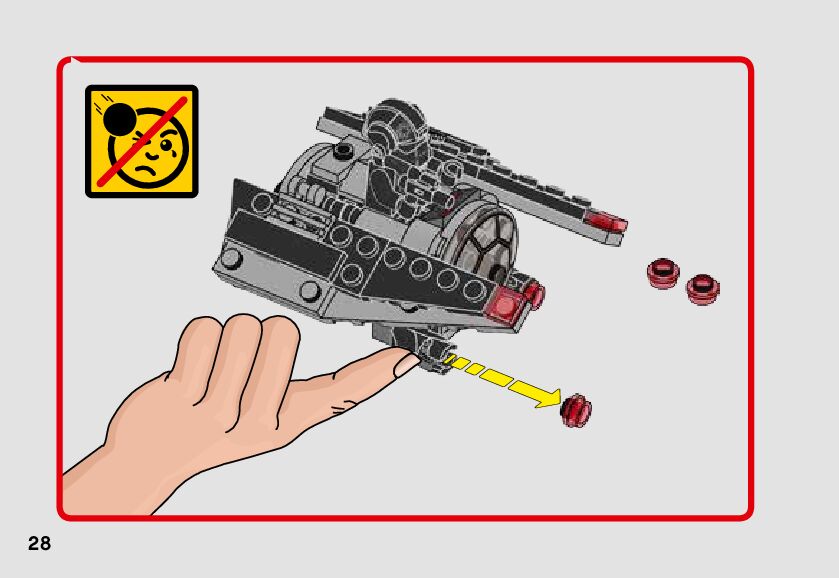 28