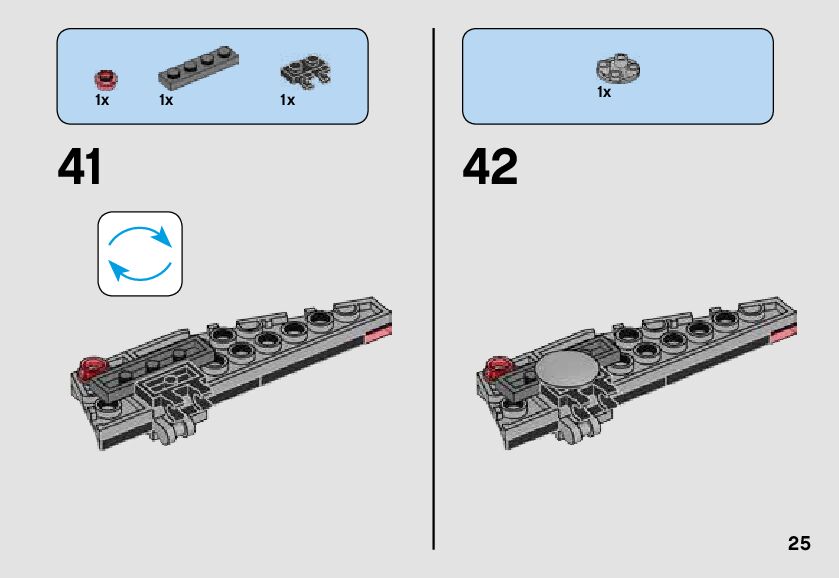 1x 1x 1x

41

1x

42

25