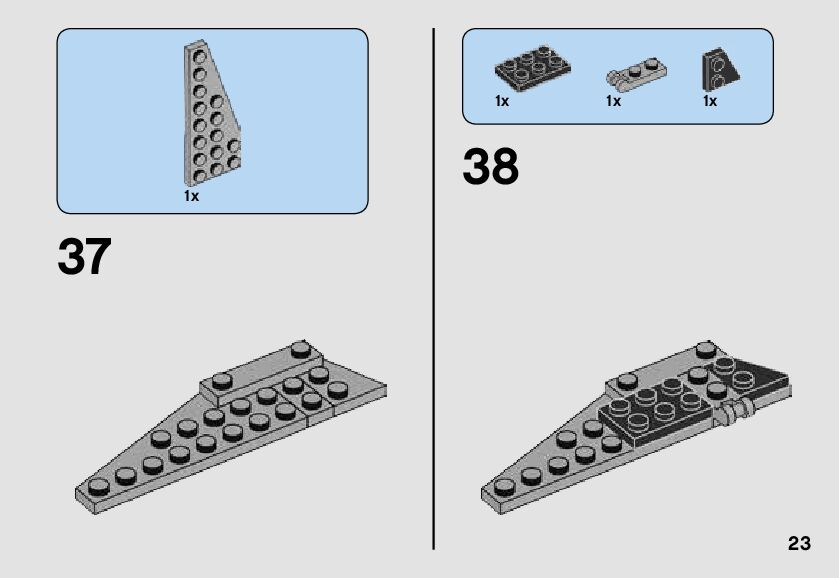 1x

37

1x

1x

1x

38

23