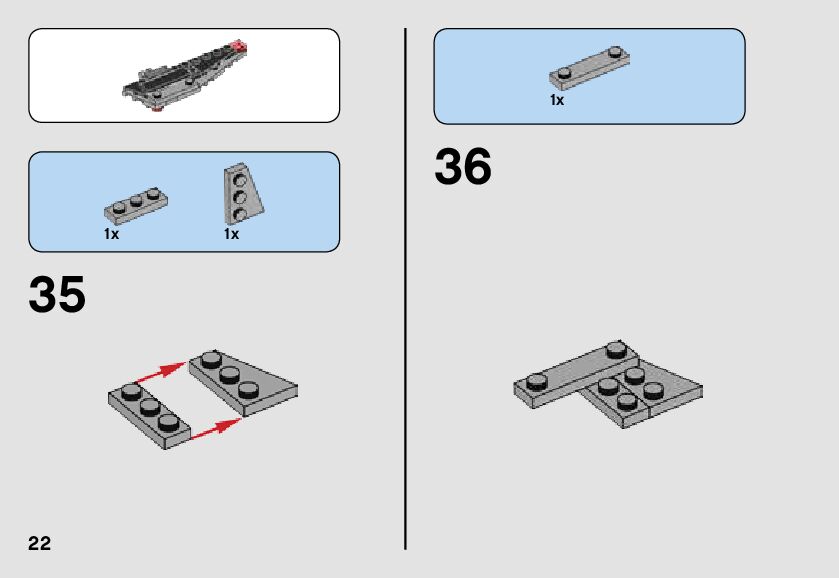 1x

1x

35

22

1x

36