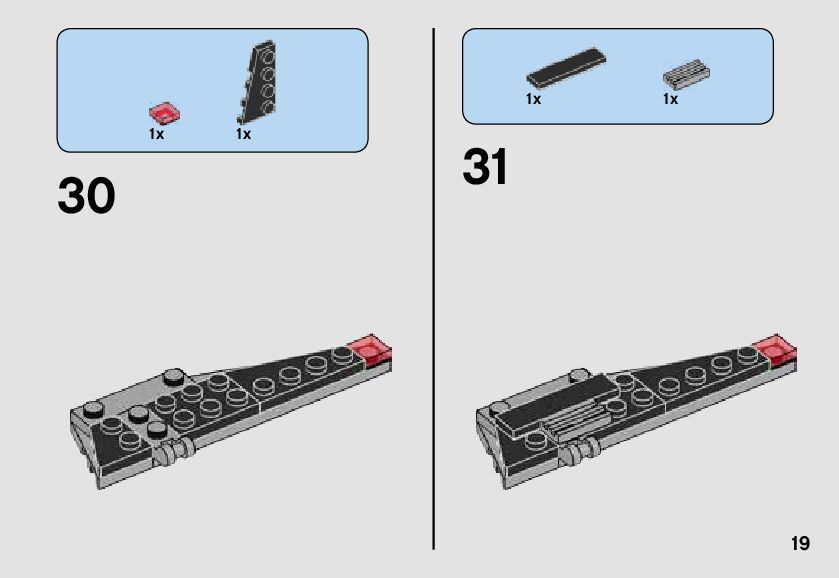 1x 1x

30

1x 1x

31

19