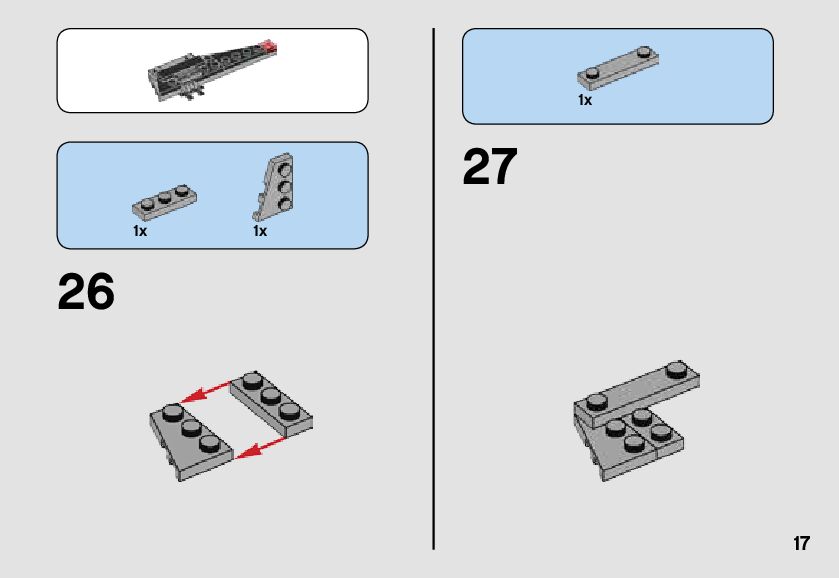 1x

1x

26

1x

27

17