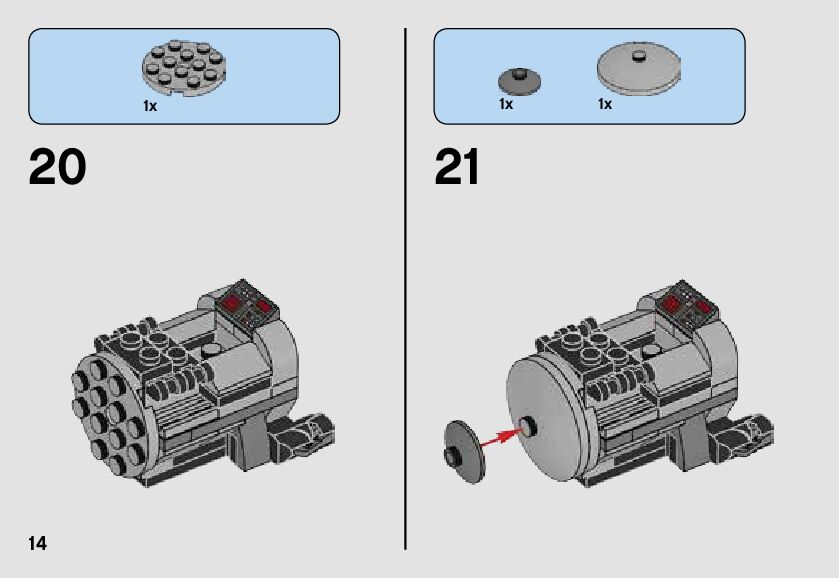 1x

20

1x

1x

21

14