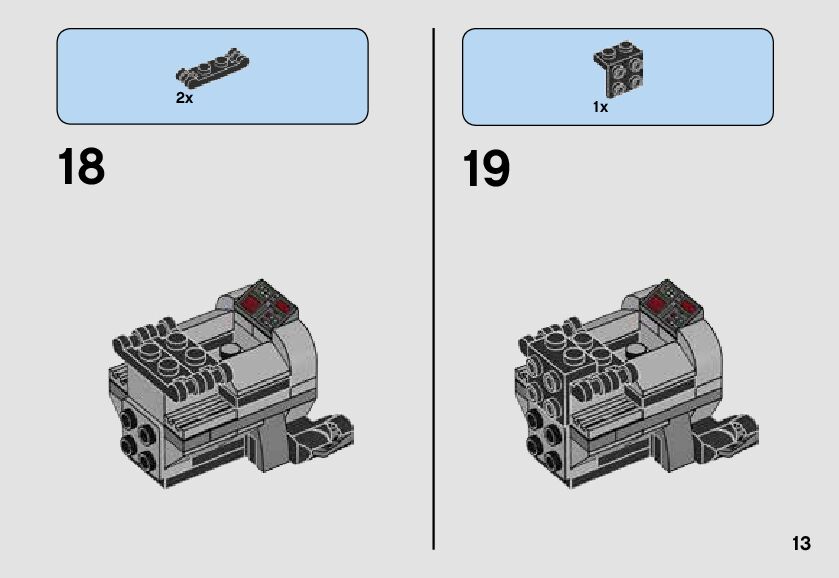 2x

18

1x

19

13