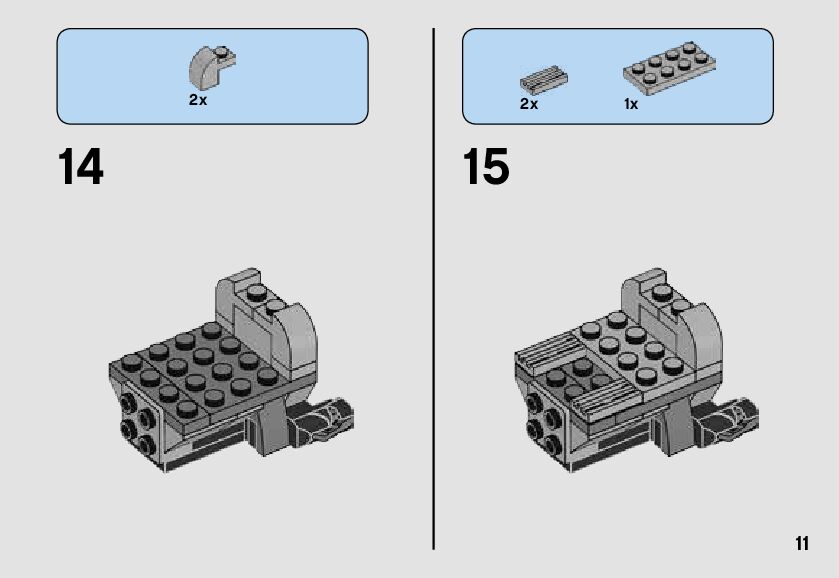 2x

14

2x 1x

15

11