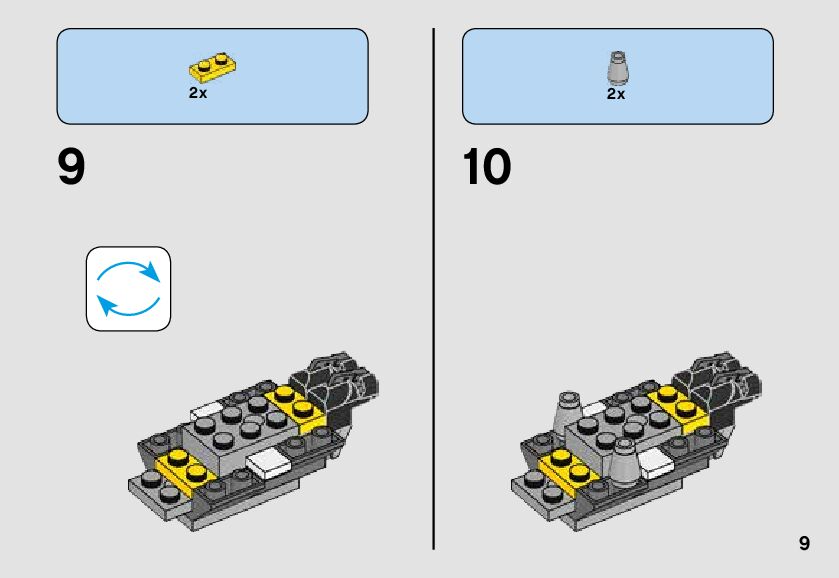 2x

9

2x

10

9