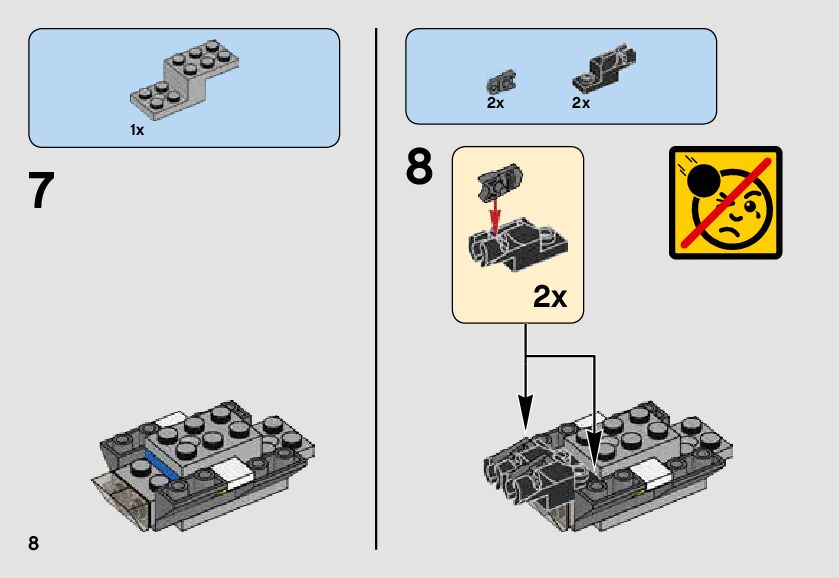 1x

7

8

2x

2x

8

2x