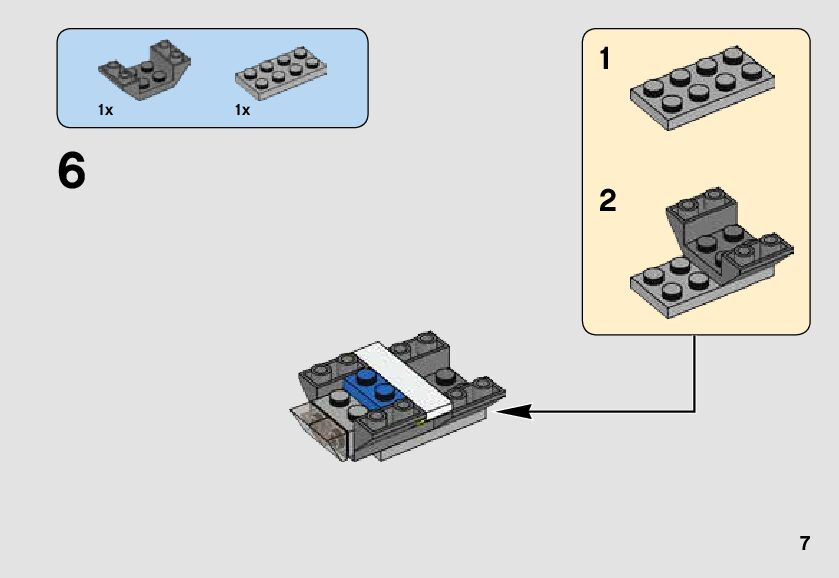 1x
1x

6

1

2

7