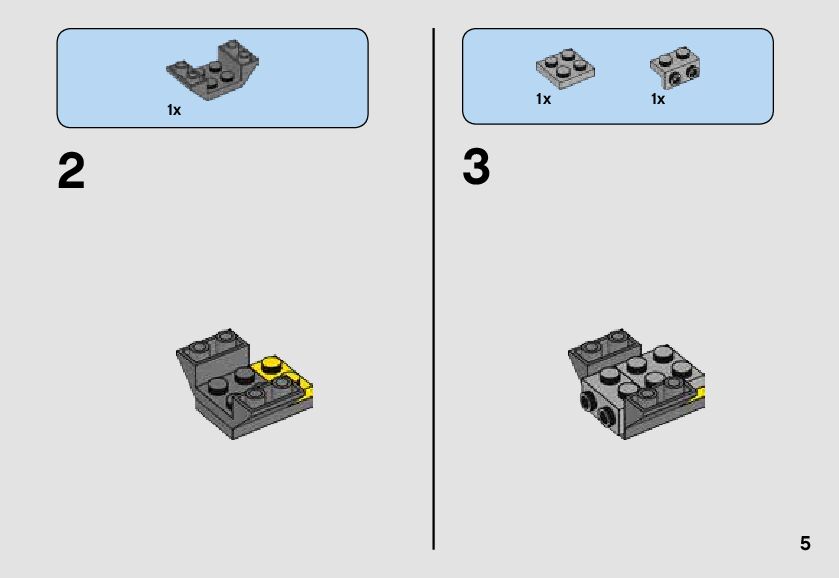 1x

2

1x

1x

3

5