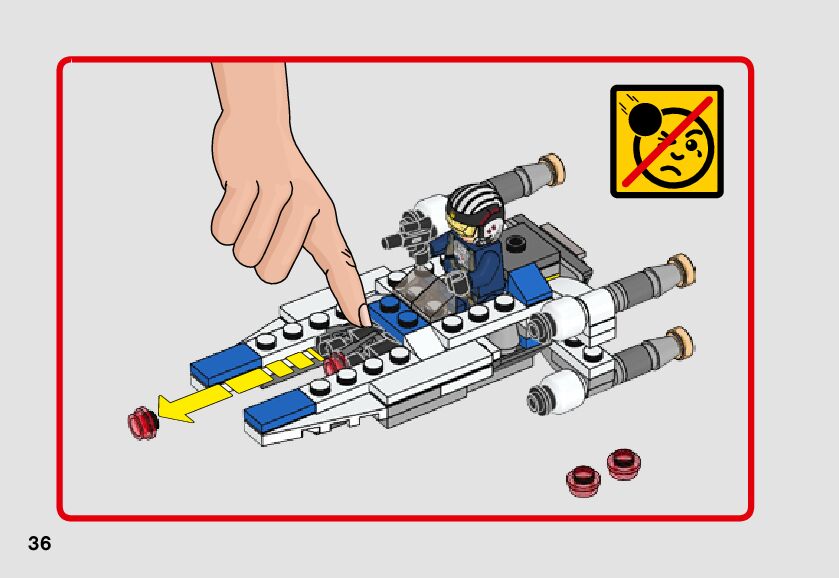 36