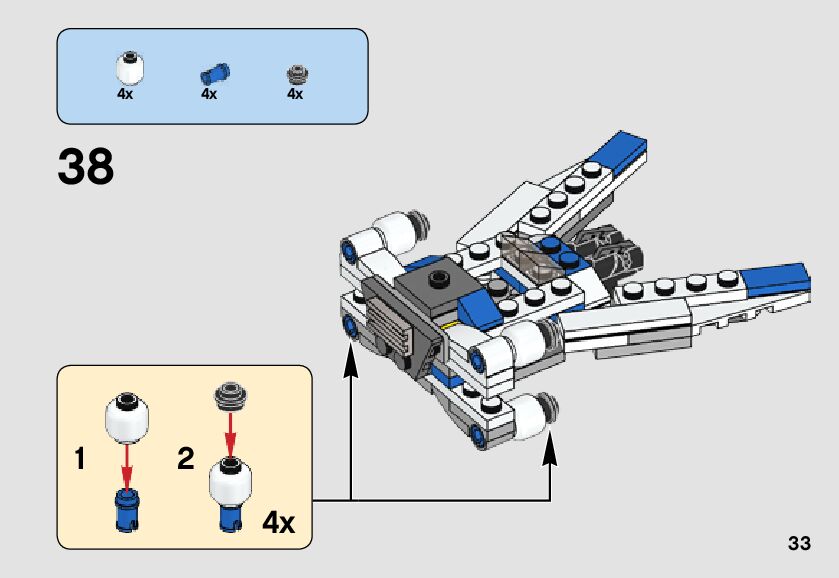 4x
4x
4x

38

1
2
4x

33