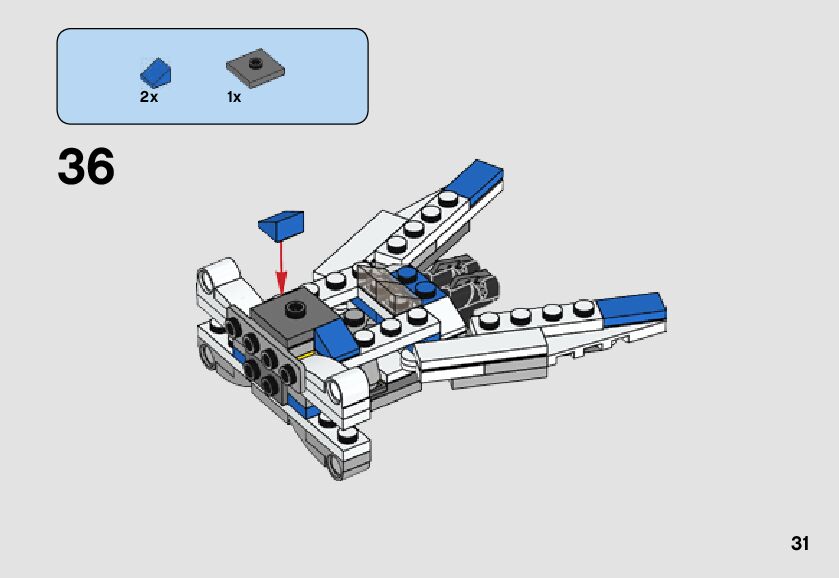 2x
1x

36

31