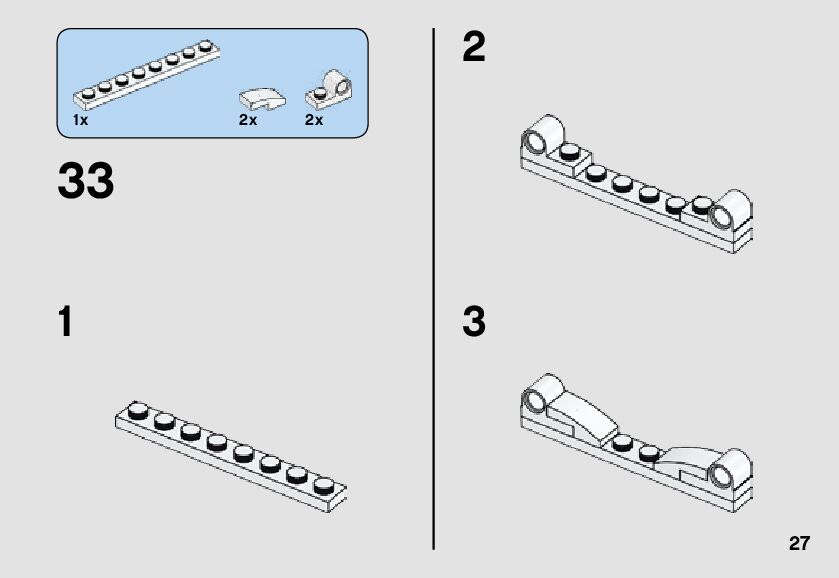 1x
2x
2x

33

1

2

3

27