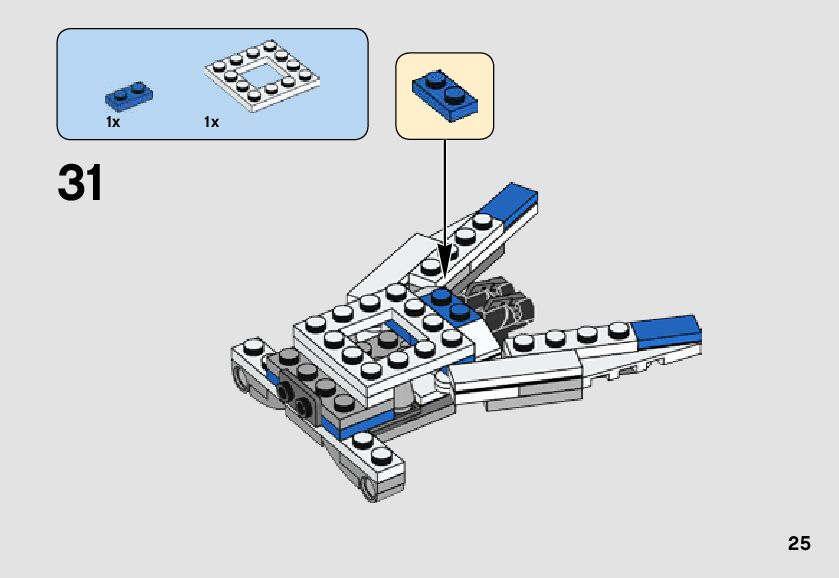 1x
1x

31

25