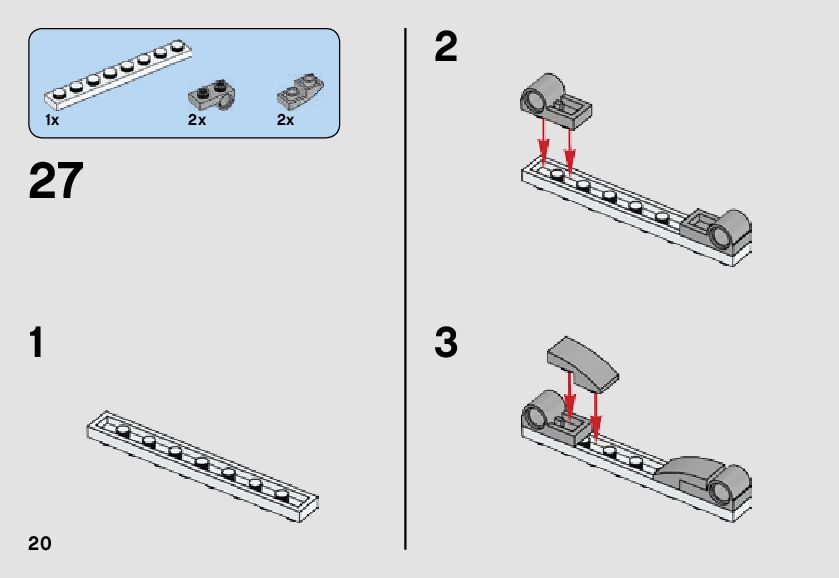 1x 2x 2x

27

1

20

2

3