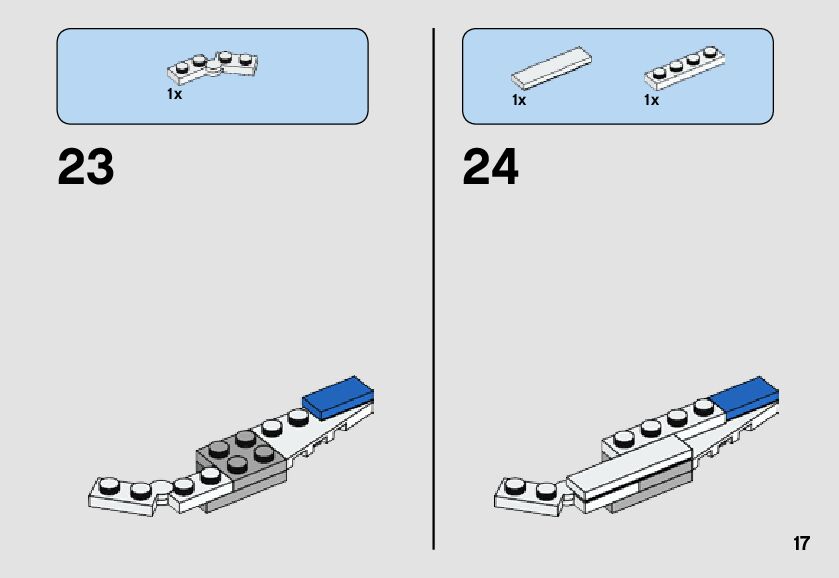 1x

23

1x 1x

24

17