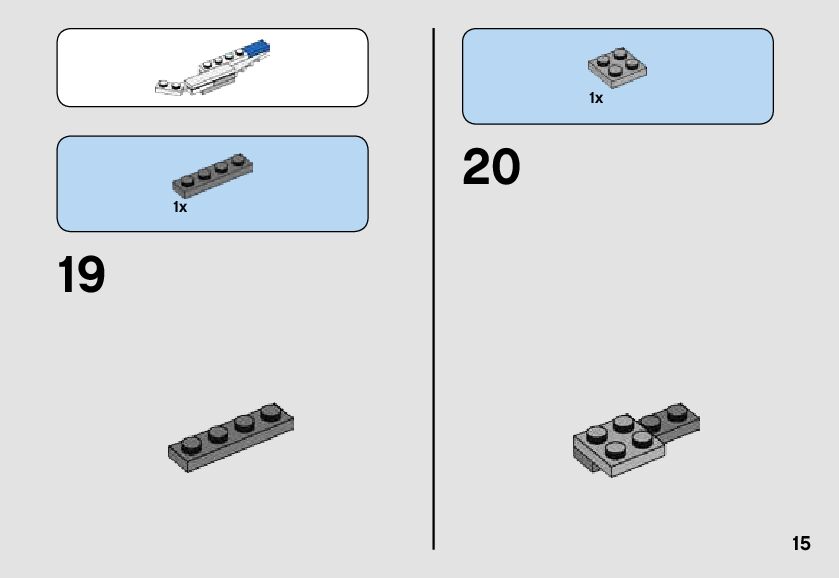 1x

19

1x

20

15