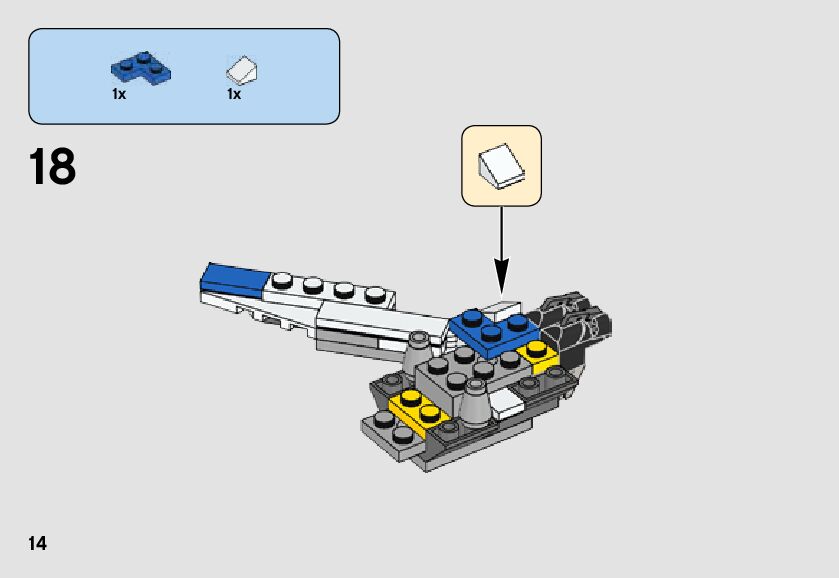 1x
1x

18

14