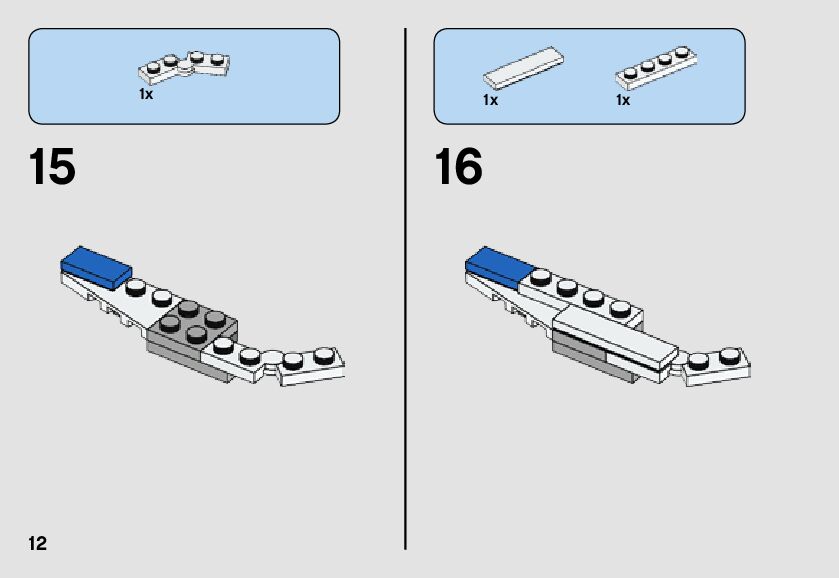 1x

15

1x

1x

16

12