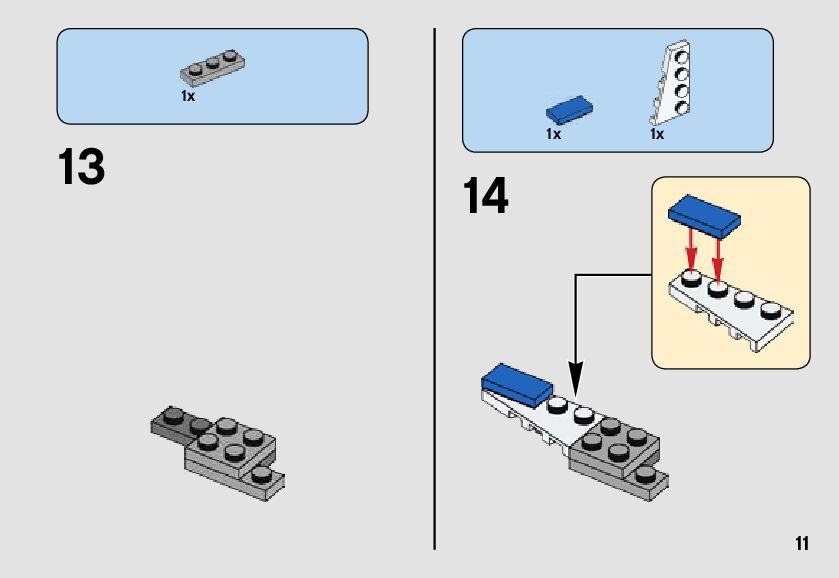 1x

13

1x 1x

14

11