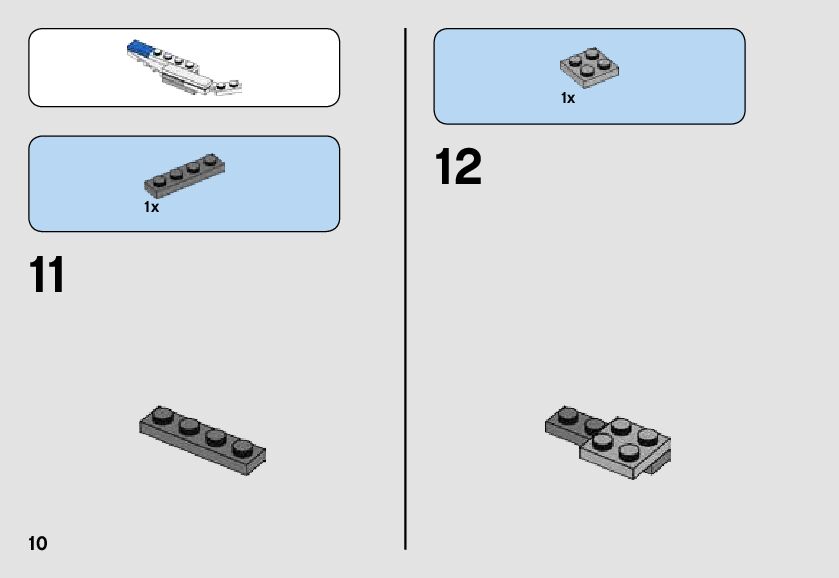 1x

11

10

1x

12