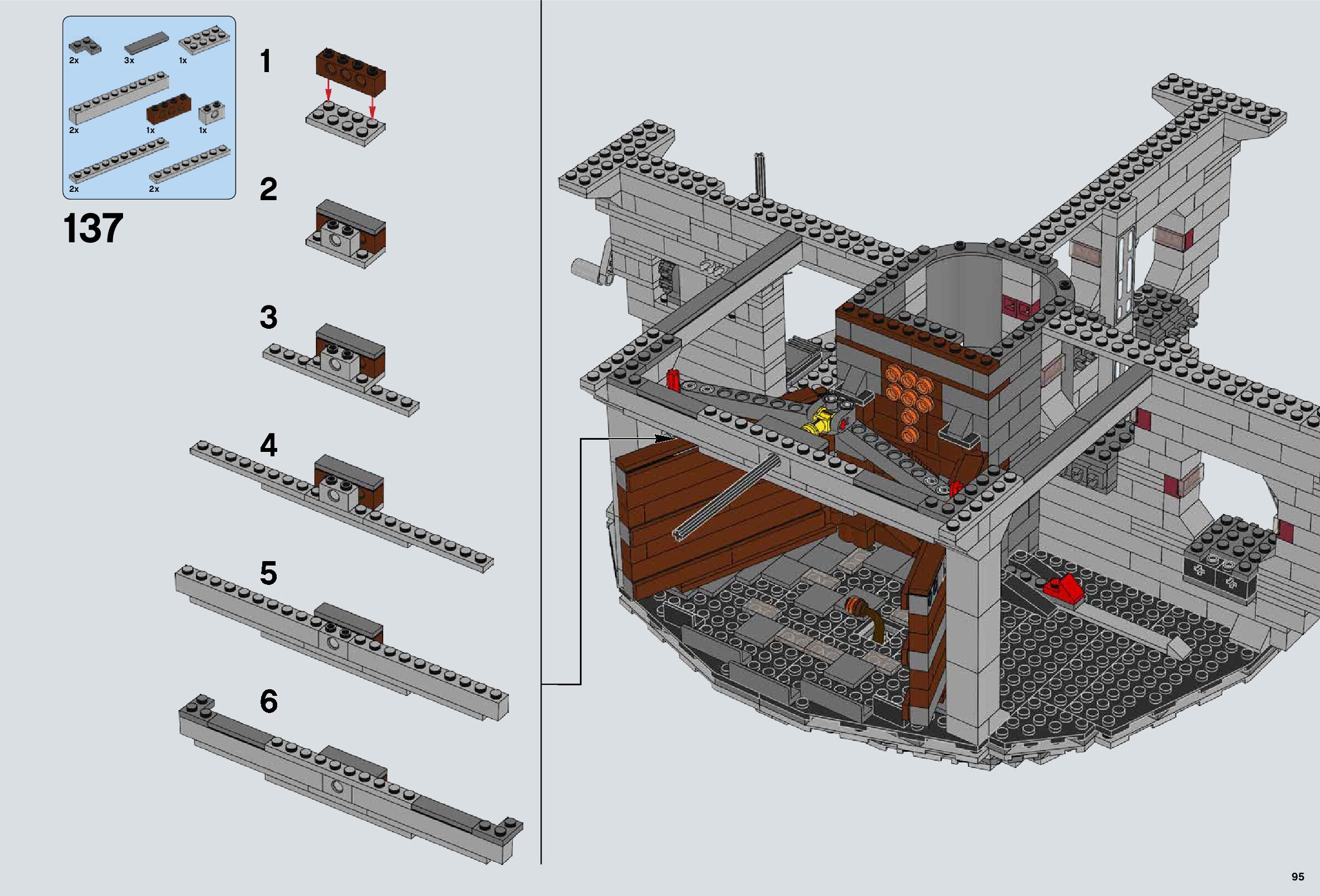 2x
3x
1x
2x
1x
1x
2x
2x

137

1

2

3

4

5

6

95