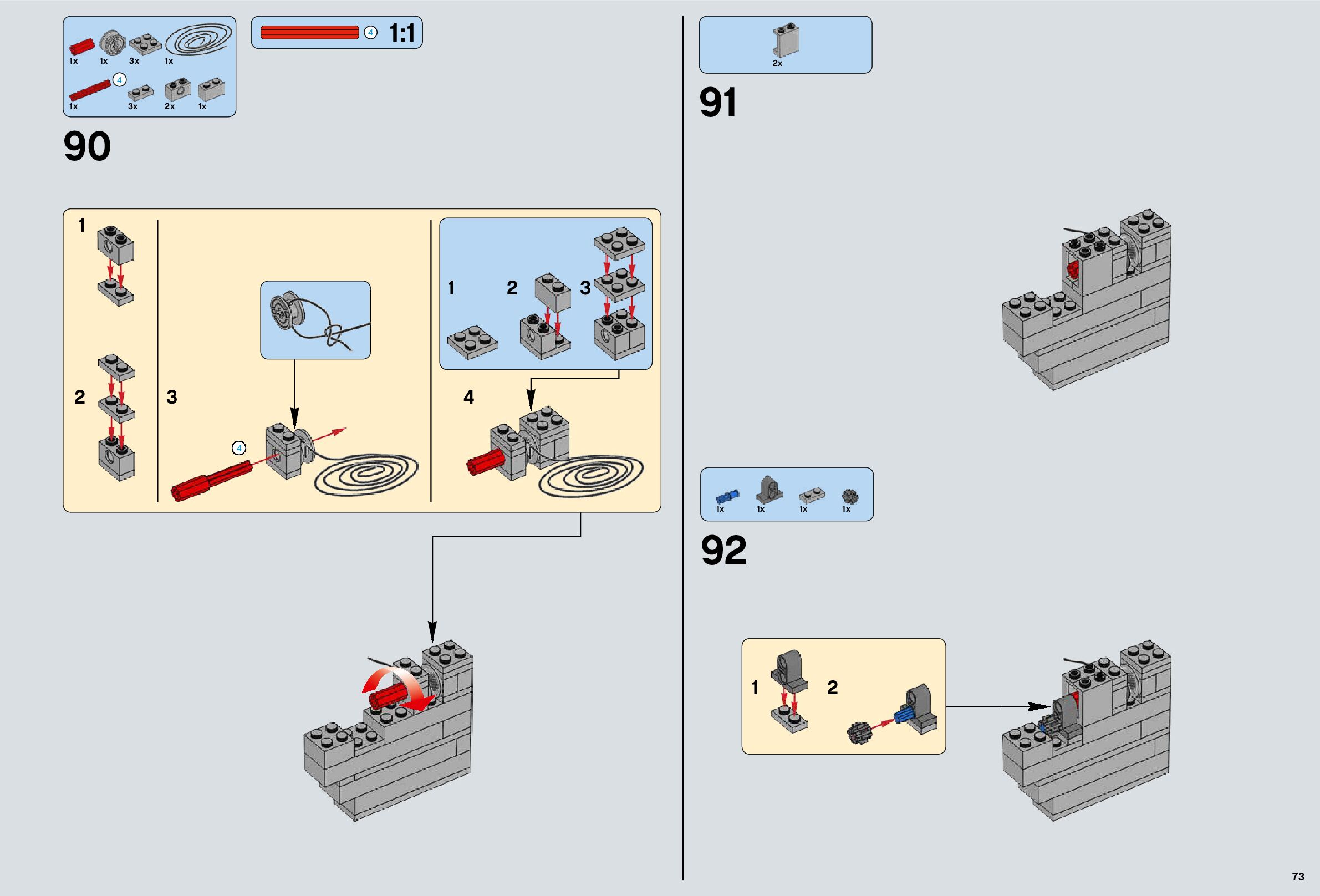 1x 1x 3x 1x
4
1x 3x 2x 1x

4 1:1

90

1
2
3
4
1 2 3
4

2x

91

1x 1x 1x 1x

92

1 2

73